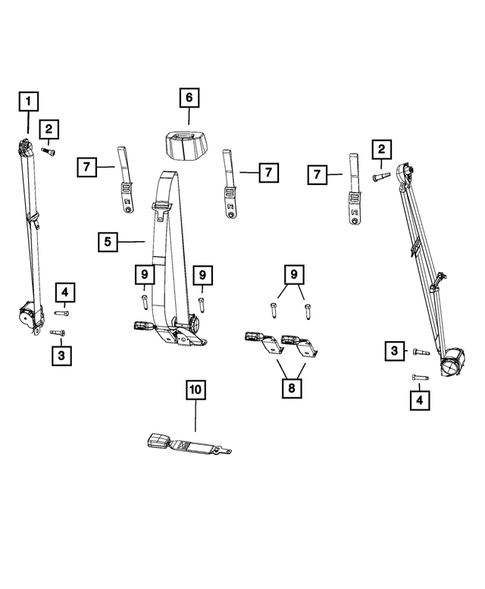 1
2
6
7
7
7
2
5
9
9
9
4
3
8
3
4
10