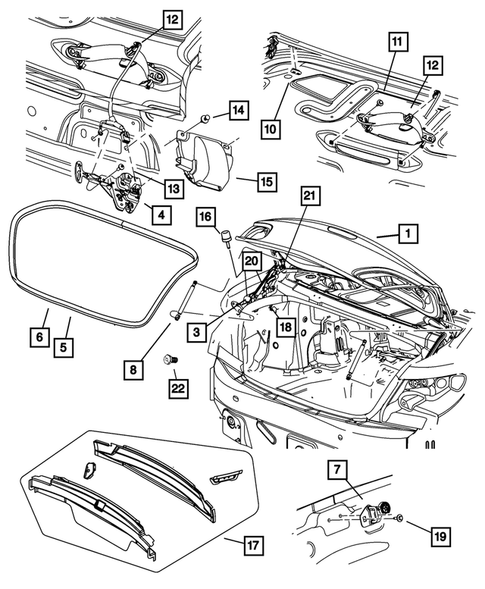 12
11
12
14
10
15
13
4
21
16
1
20
3
18
6
5
8
22
7
19
17