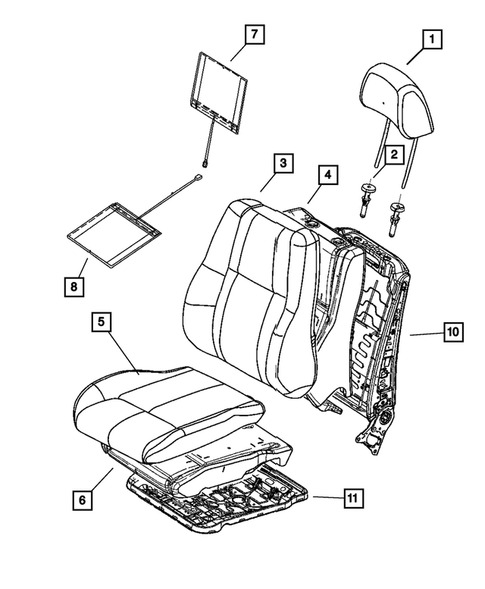 7
1
2
3
4
8
5
10
6
11