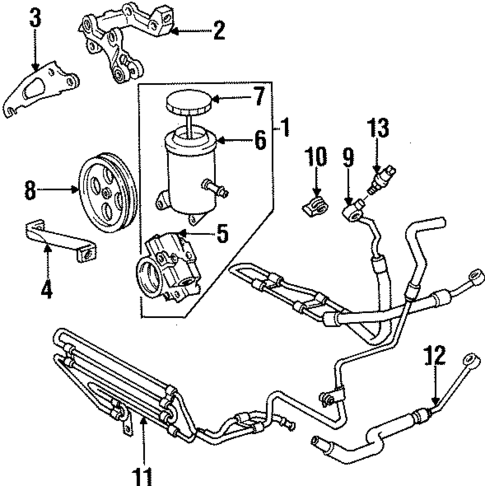 3
2
7
1
6
13
10
9
8
5
4
12
11