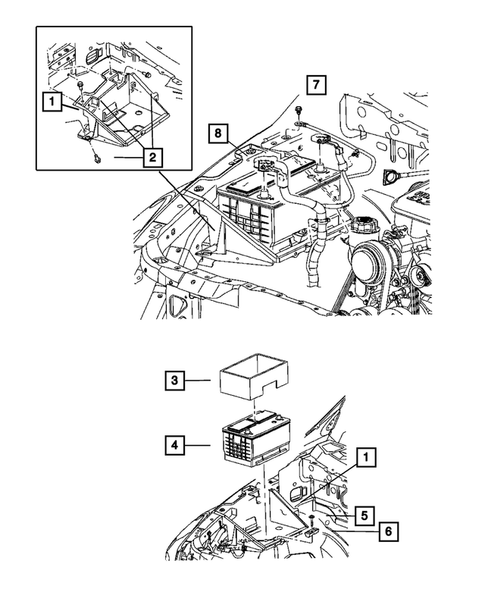 1
2
7
8
3
4
1
5
6