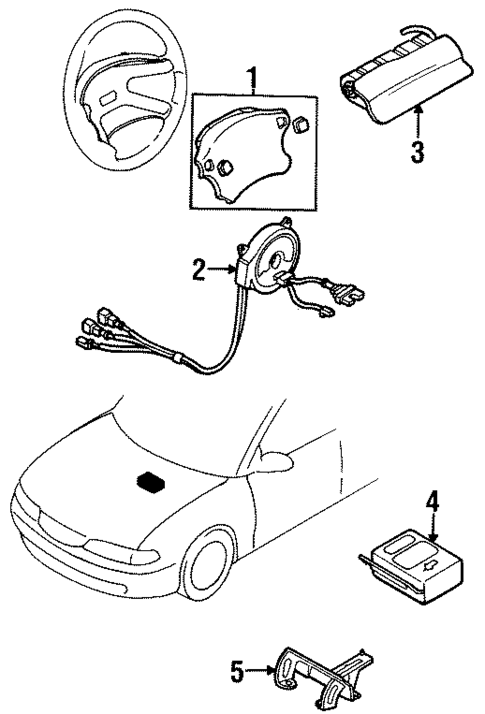 1
3
2
4
5