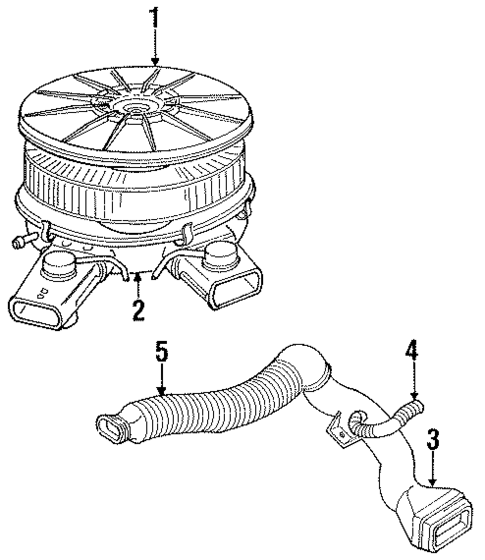 1
2
5
4
3