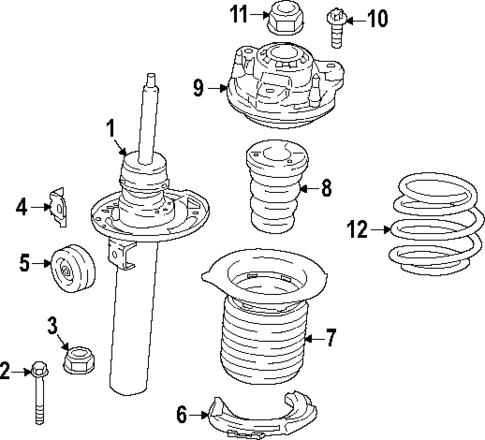 11
10
9
1
8
4
12
5
7
3
2
6