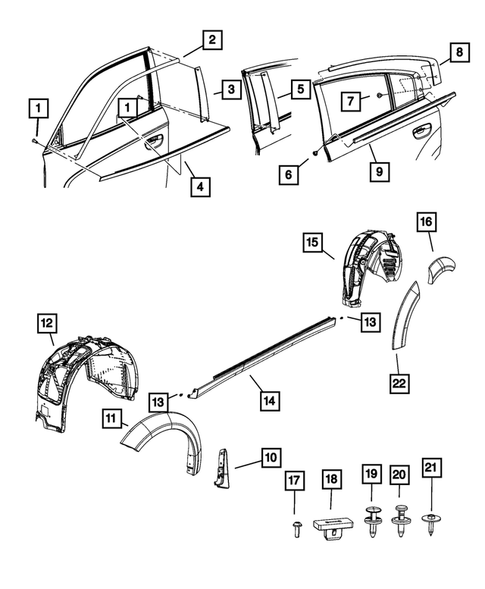 2
8
3
5
1
1
7
6
9
4
16
15
13
12
22
14
13
11
10
17
18
19
20
21