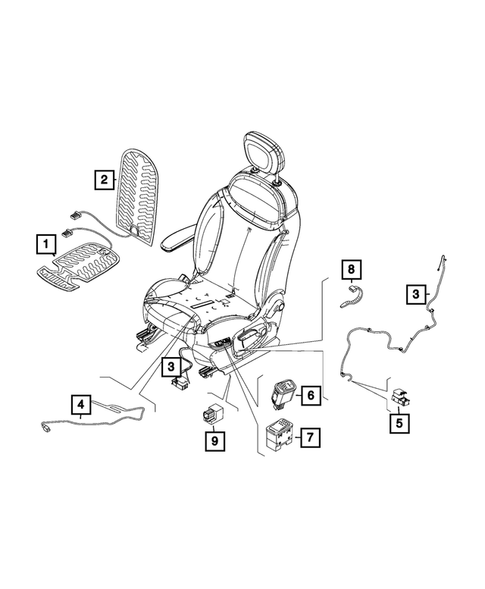 2
1
8
3
3
4
6
5
9
7