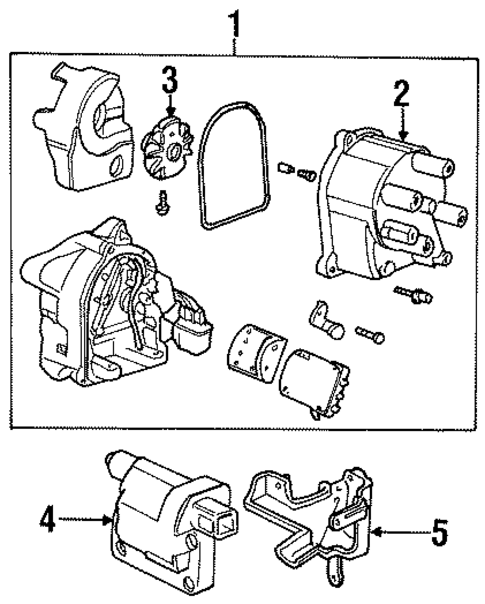 1
3
2
4
5