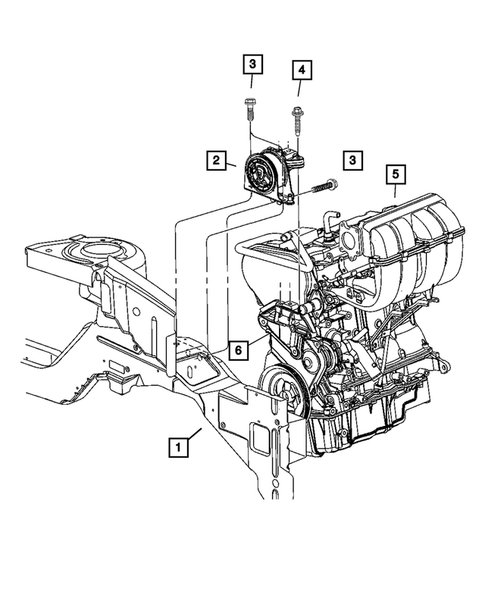 3
4
2
3
5
6
1