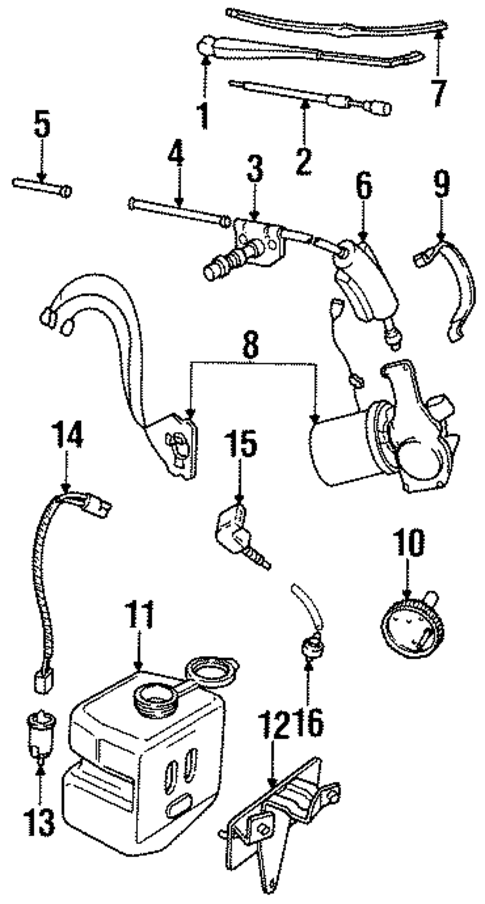 7
1
2
5
4
3
6
9
8
14
15
10
11
12
16
13