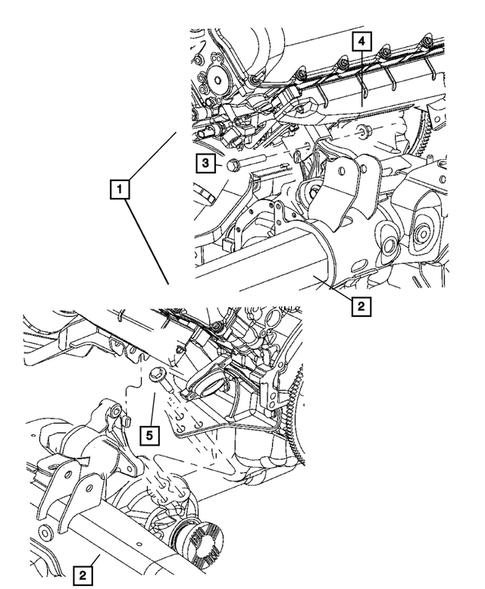 4
3
1
2
5
2