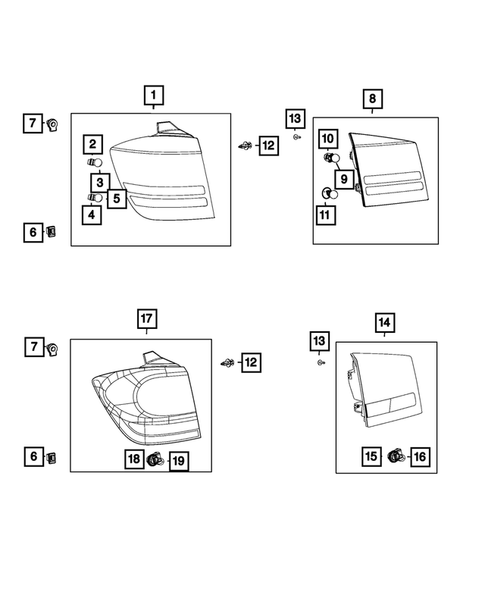 1
7
2
3
5
4
6
12
8
13
10
9
11
17
7
12
6
18
19
14
13
15
16