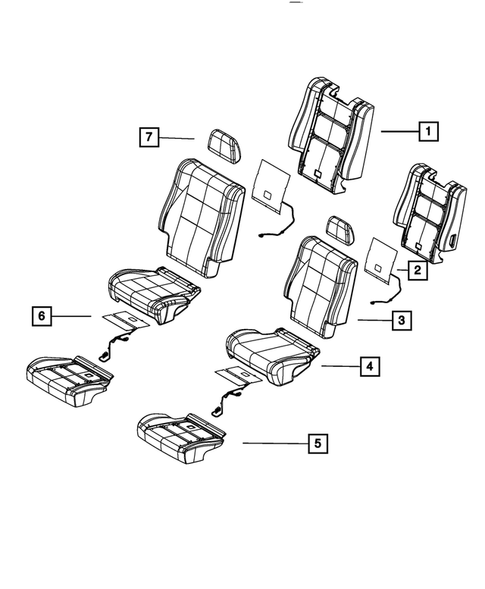 7

1

2

6

3

4

5