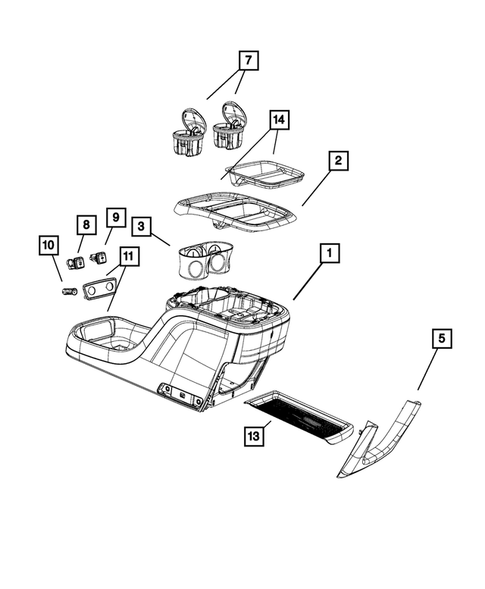 7
14
2
8
9
3
10
11
1
5
13