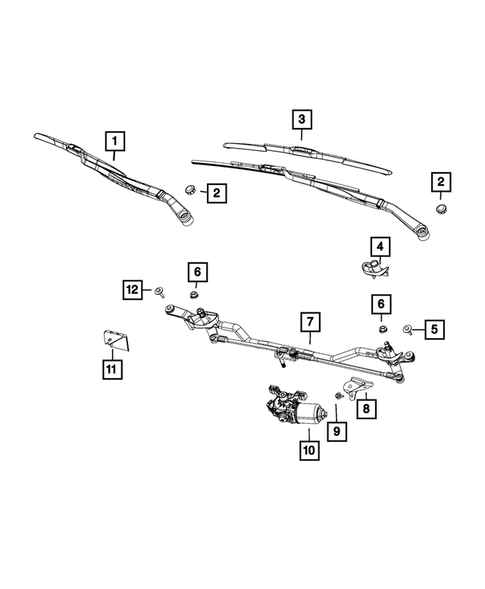 1
3
2
2
4
6
12
6
7
5
11
8
9
10