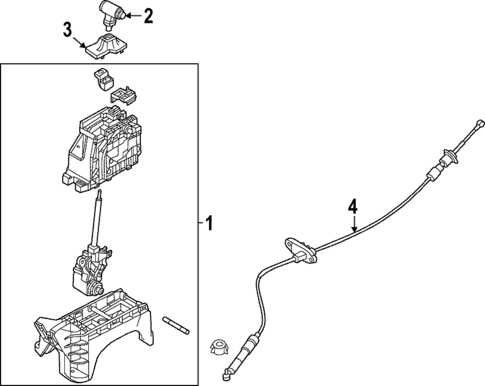 2
3
1
4