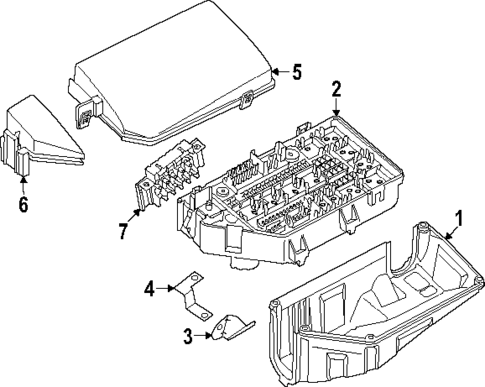 5
2
6
7
1
4
3