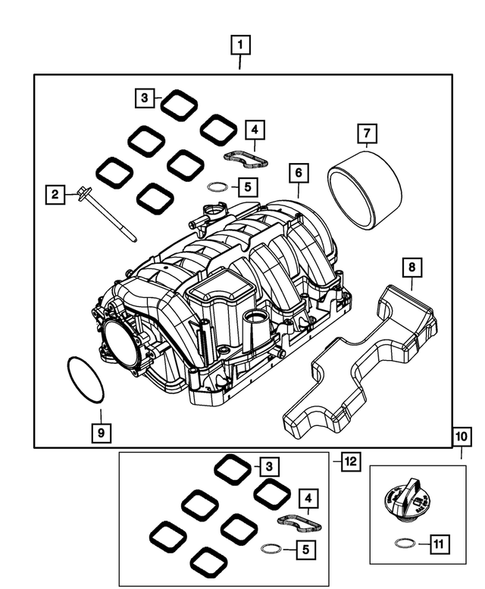 1
3
4
7
2
5
6
8
9
10
3
12
4
5
11