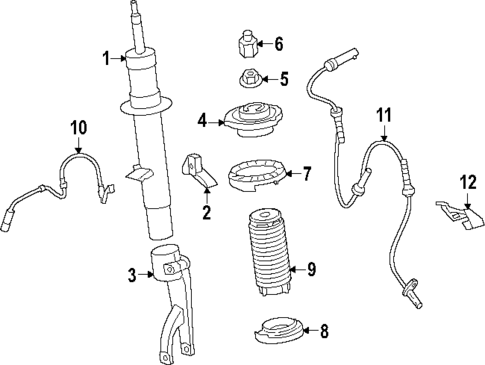 1
6
5
4
10
11
7
2
12
3
9
8