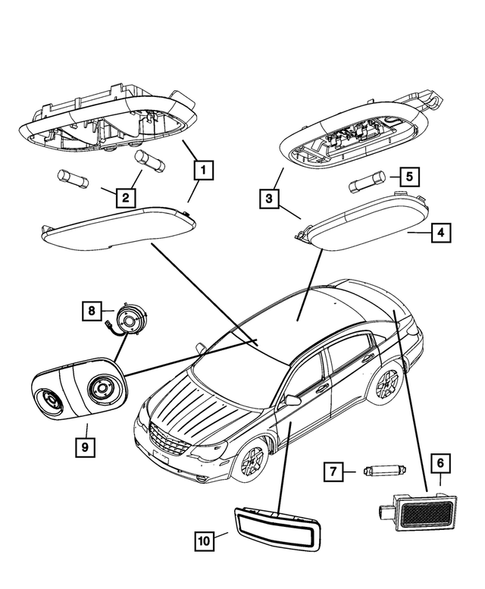 1
2
3
5
4
8
9
7
6
10