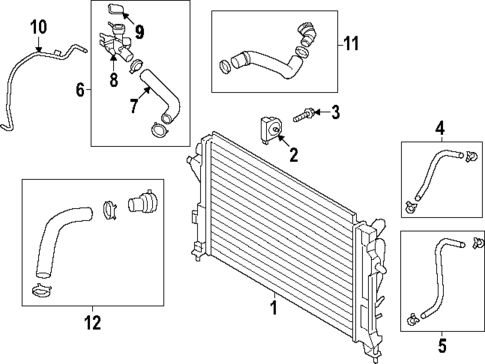 10
9
8
6
7
11
3
2
4
12
1
5