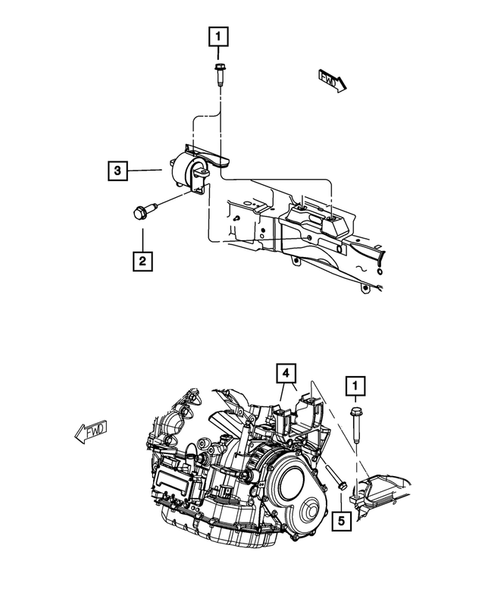 1

FWD

3

2

4

1

FWD

5