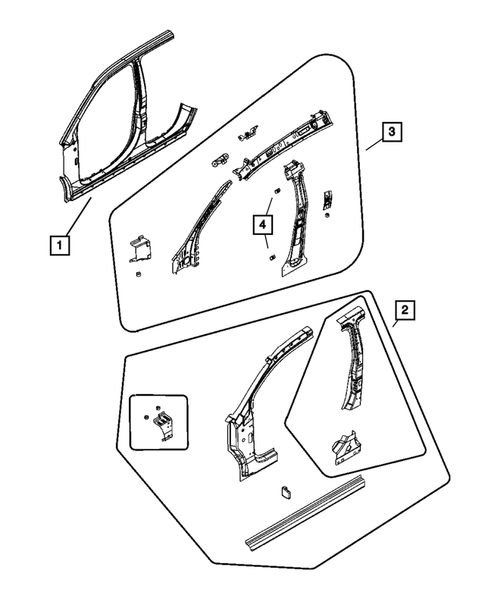 3
1
4
2