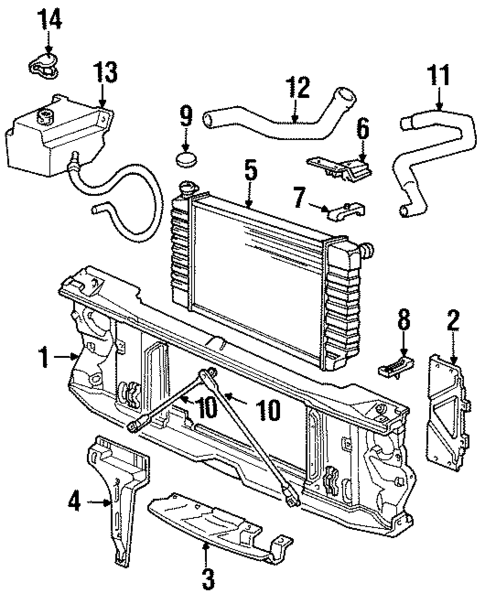 14
13
12
11
9
6
5
7
8
2
1
10
10
4
3