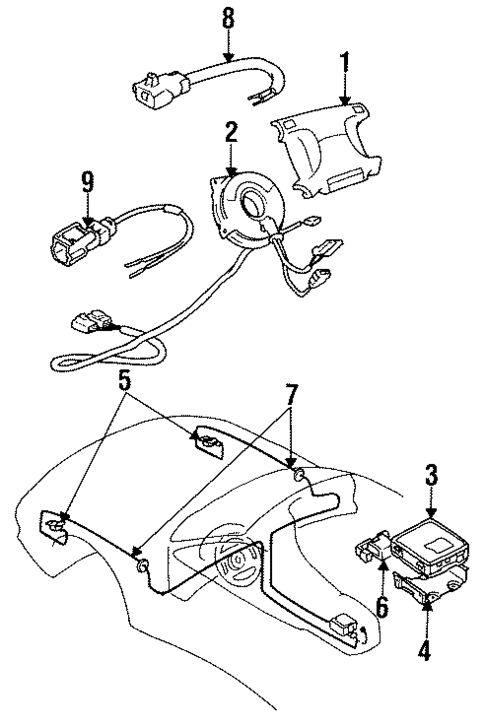 8
1
2
9
5
7
3
6
4