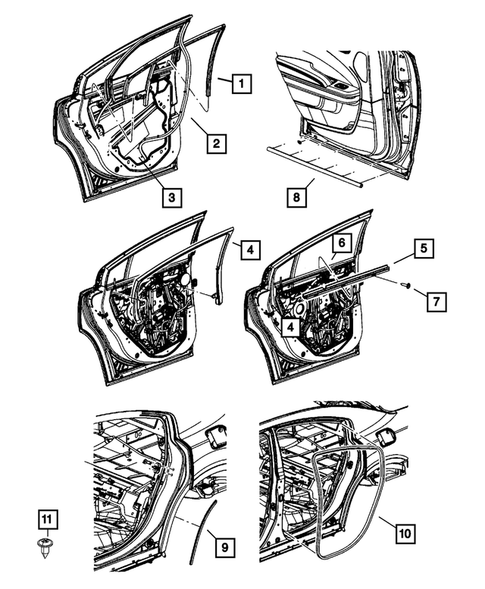 1
2
3
8
4
6
5
7
4
11
9
10