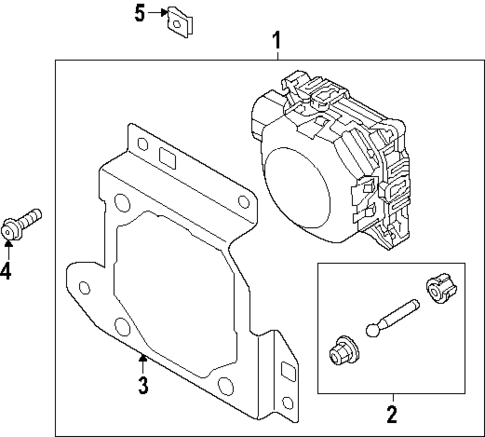 5
1
4
3
2