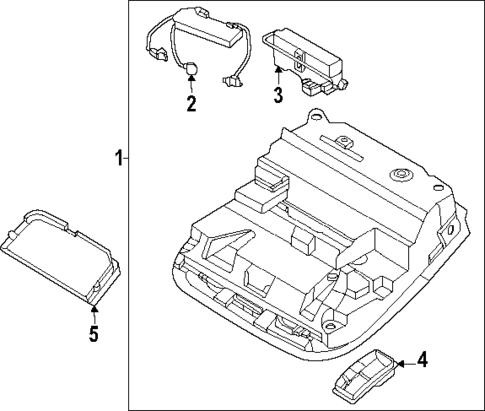 2
3
1
5
4