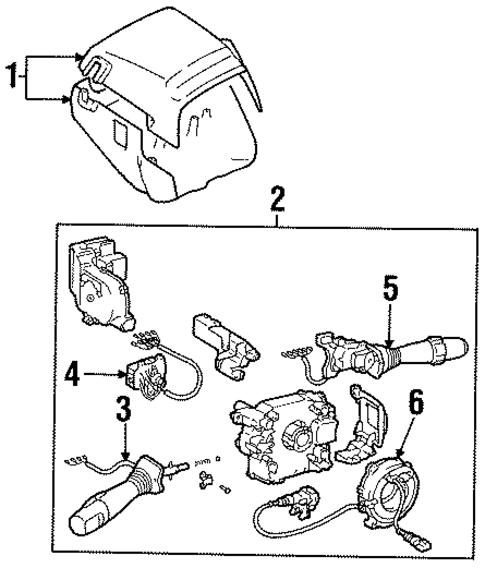 1
2
5
4
3
6