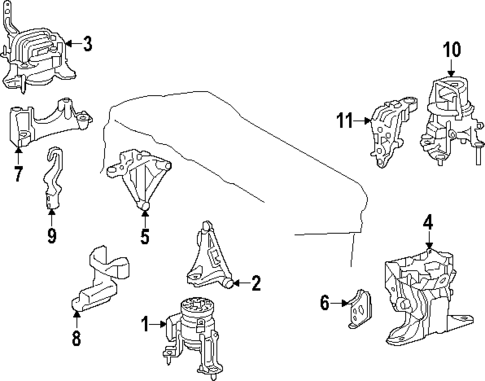 3
10
11
7
9
5
4
2
6
8
1