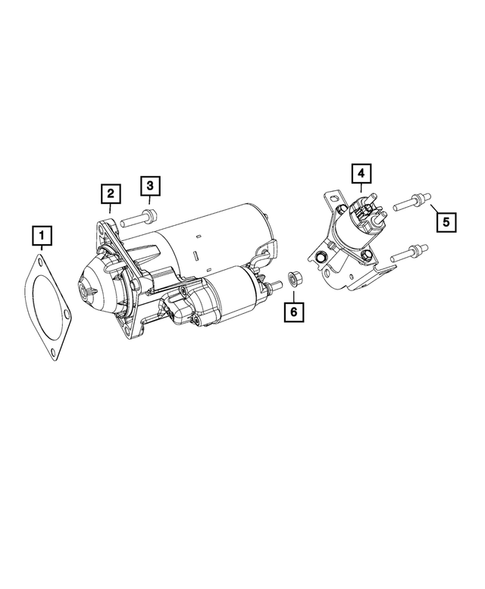 1
2
3
4
5
6