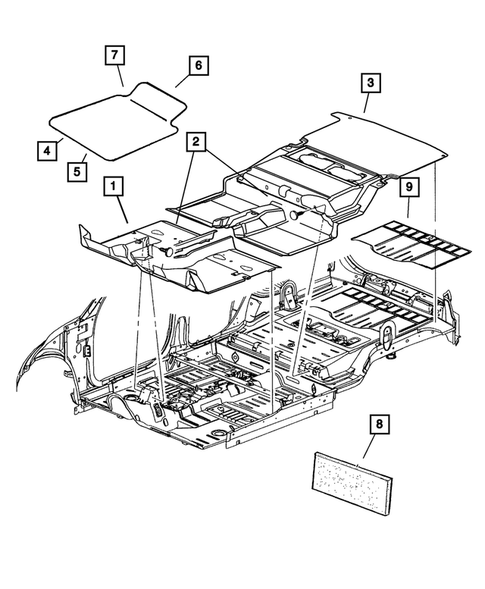 7
6
3
4
5
2
1
9
8