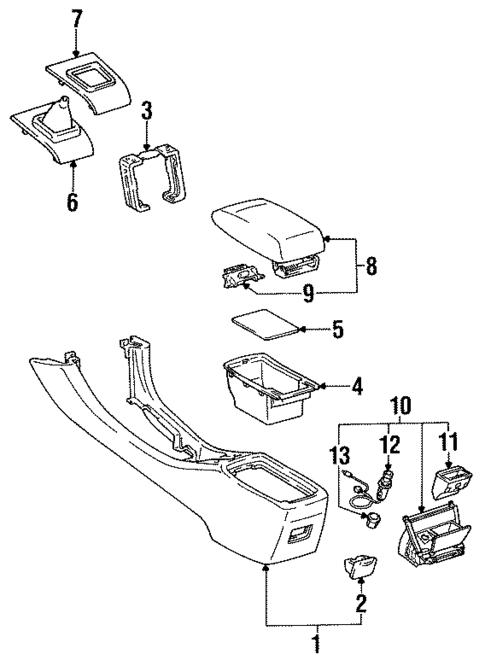 7
3
6
8
9
5
4
10
13
12
11
2
1