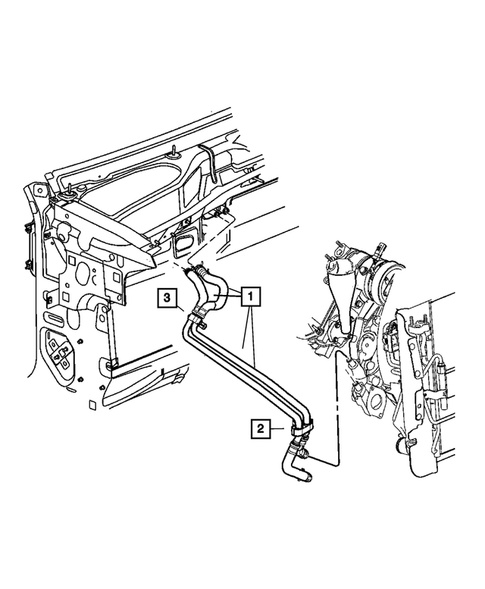 3
1
2