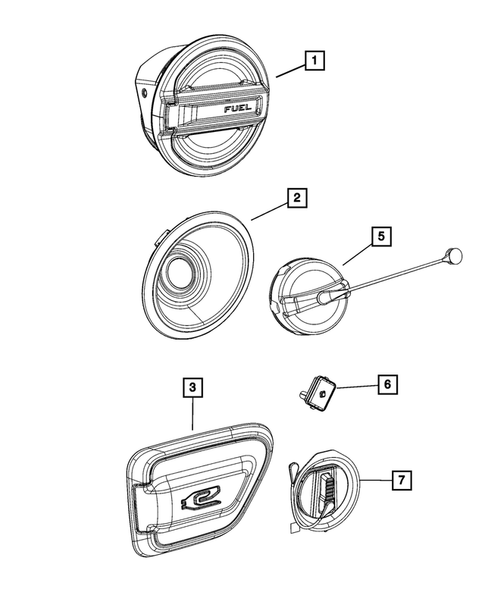 1

FUEL

2

5

3

6

7