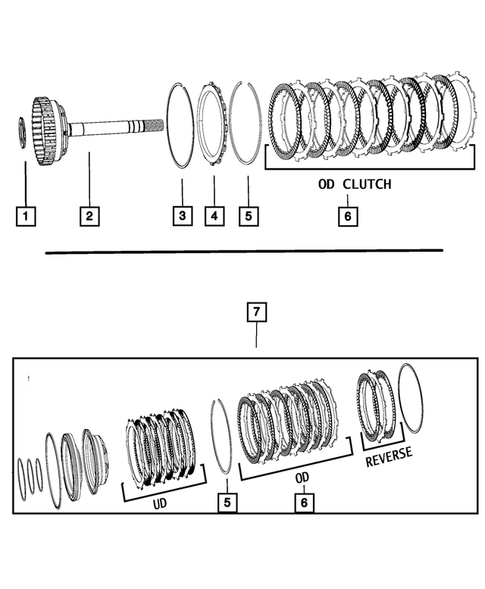 OD CLUTCH

1
2
3
4
5
6

7

UD
5
OD
6
REVERSE