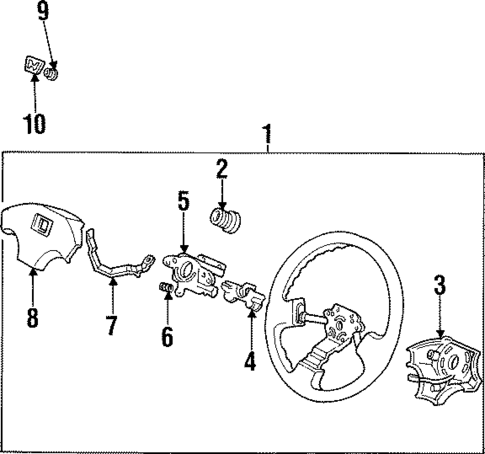 9
10
1
2
5
8
7
6
4
3