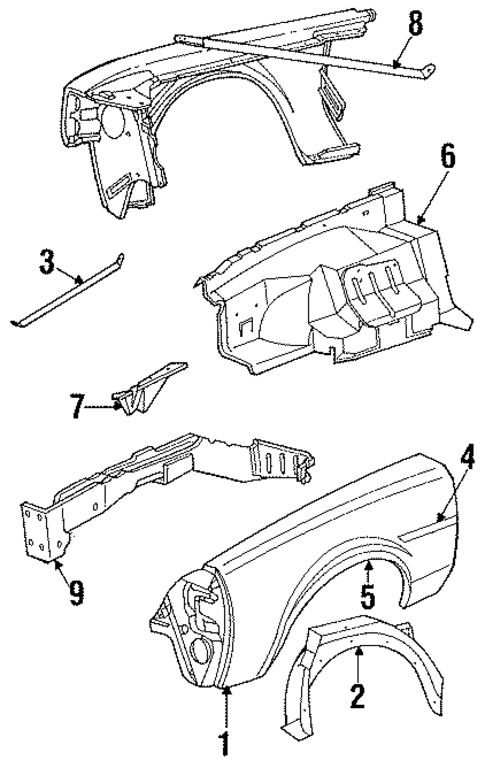 8
6
3
7
4
9
5
2
1