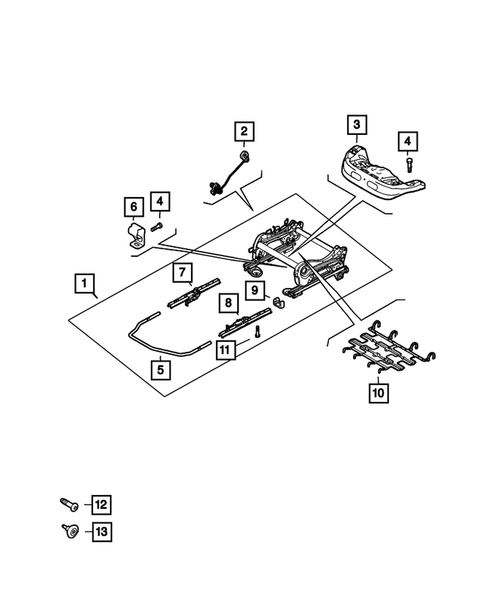 2
3
4
6
4
1
7
9
8
11
5
10
12
13