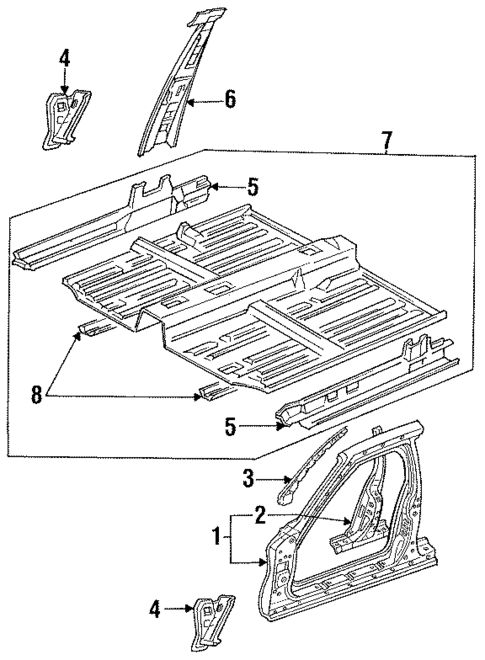 4
6
7
5
8
5
3
2
1
4