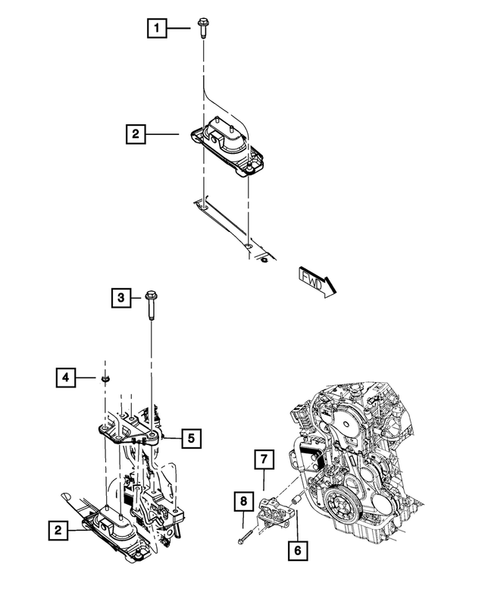 1
2
FWD
3
4
5
7
8
2
6