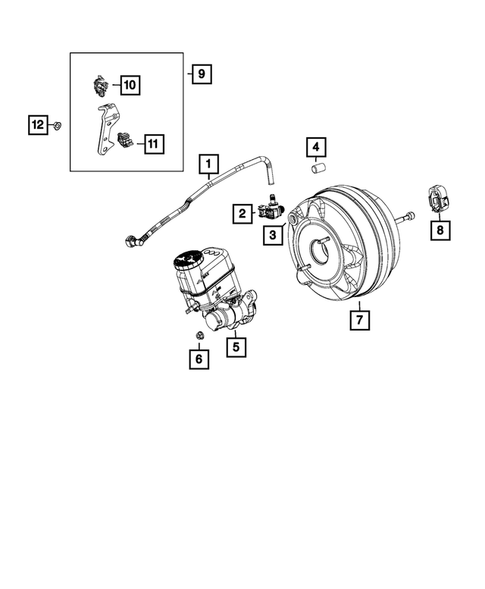 9
10
12
11
1
4
2
3
8
7
5
6