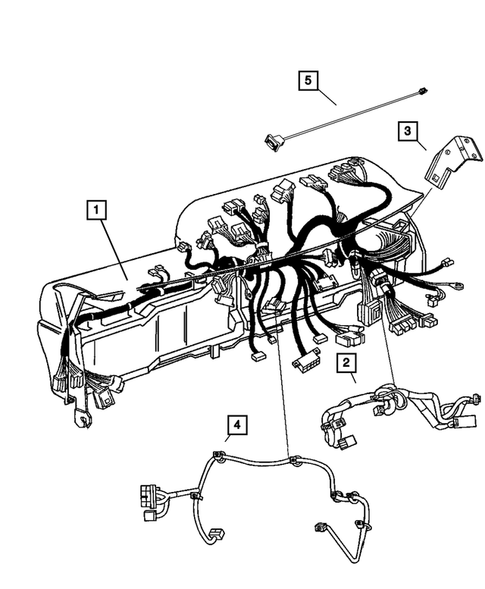 5
3
1
2
4