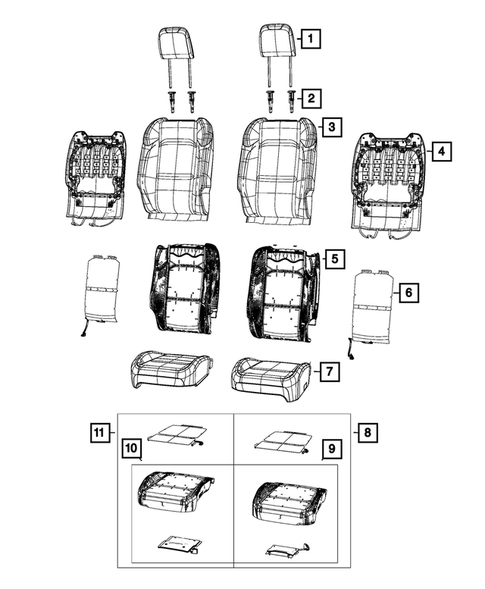 1
2
3
4
5
6
7
11
8
10
9