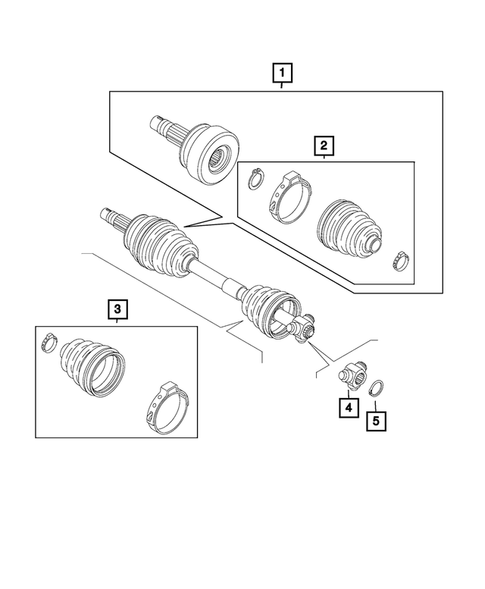 1
2
3
4
5