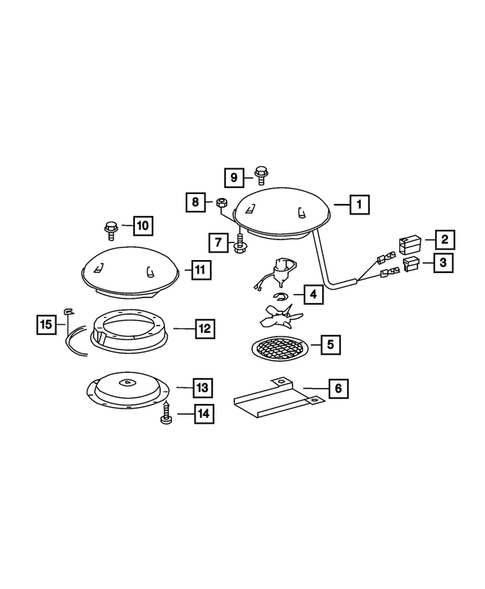 9
8
1
10
7
2
3
11
4
15
12
5
13
6
14