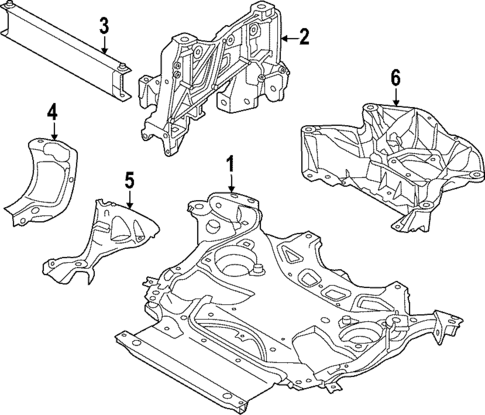 3
2
6
4
1
5